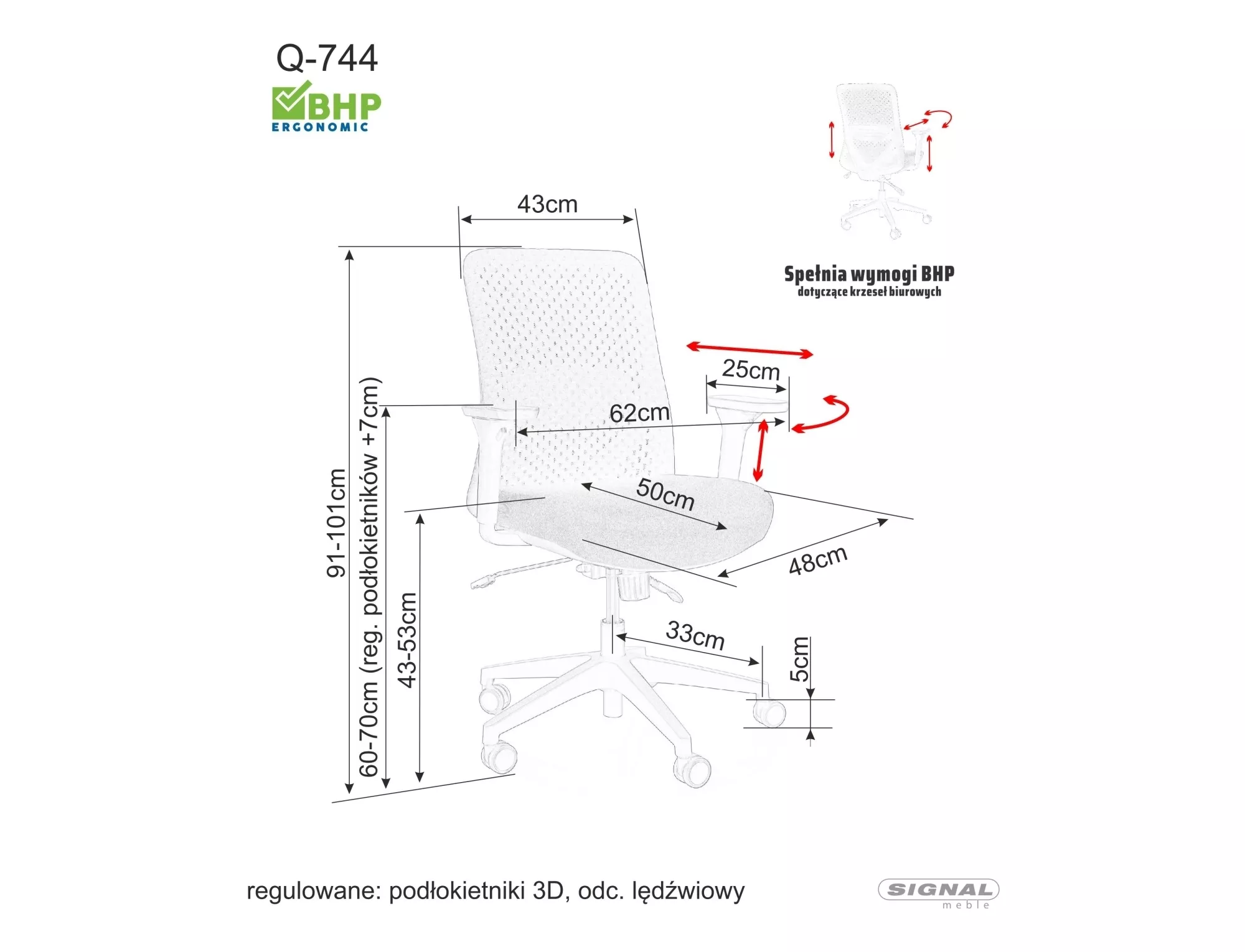 Q-744

BHP
ERGONOMIC

Spełnia wymogi BHP
dotyczące krzeseł biurowych

43cm

25cm

62cm

50cm

48cm

33cm

5cm

91-101cm

60-70cm (reg. podłokietników +7cm)

43-53cm

regulowane: podłokietniki 3D, odc. lędźwiowy

SIGNAL
meble